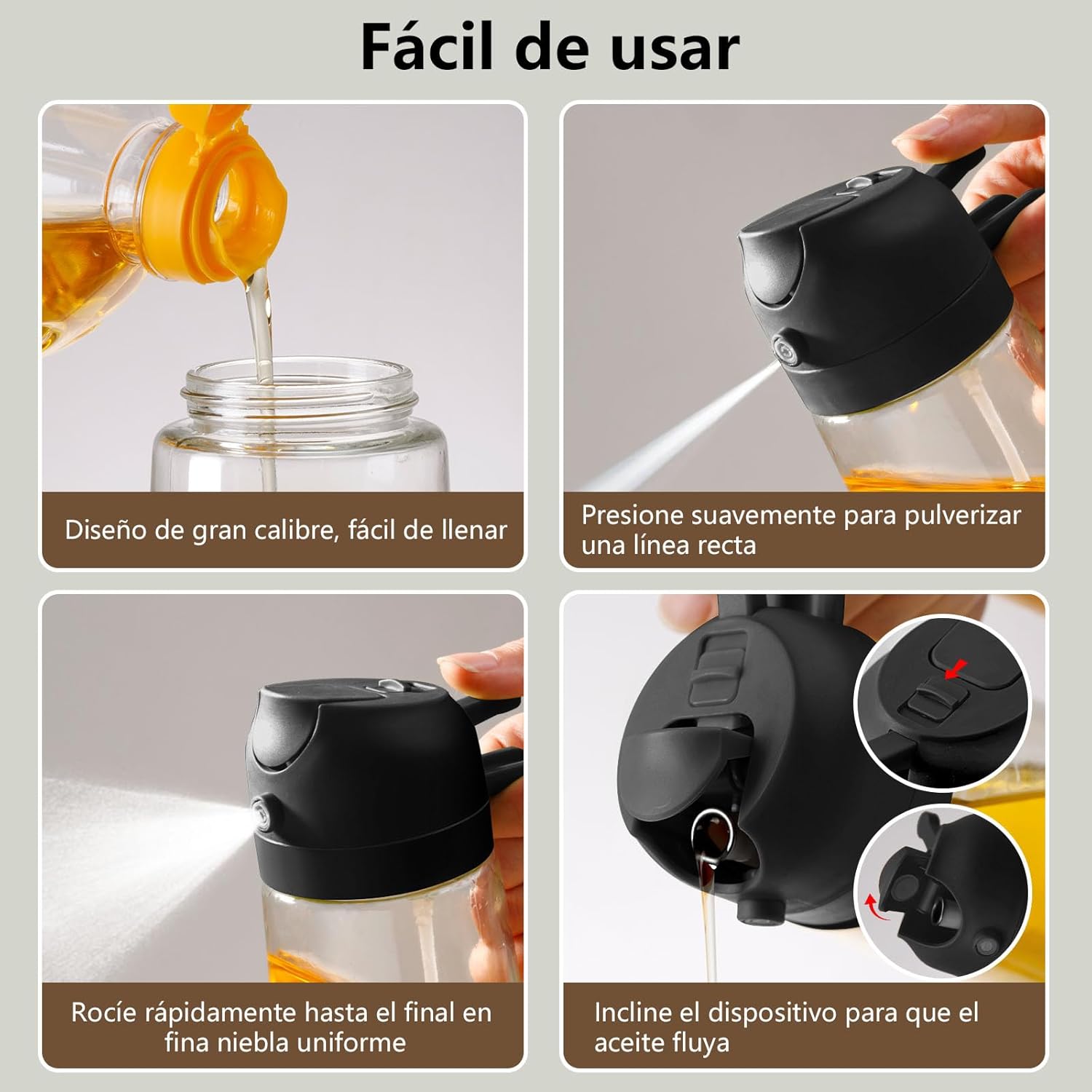 Fácil de usar

Diseño de gran calibre, fácil de llenar

Presione suavemente para pulverizar una línea recta

Rocíe rápidamente hasta el final en fina niebla uniforme

Incline el dispositivo para que el aceite fluya